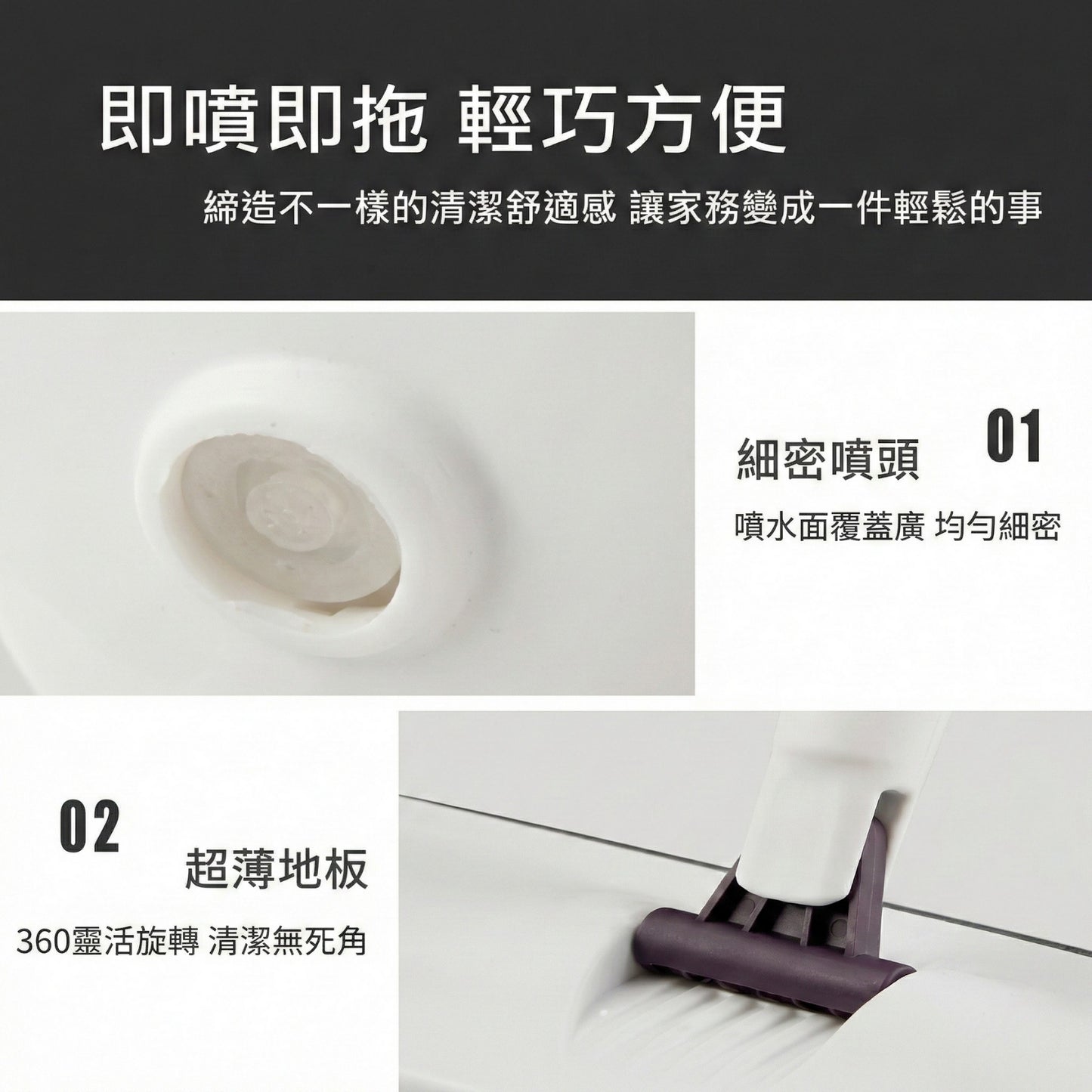 即噴即拖 輕巧方便

締造不一樣的清潔舒適感 讓家務變成一件輕鬆的事

細密噴頭 01

噴水面覆蓋廣 均勻細密

02

超薄地板

360靈活旋轉 清潔無死角